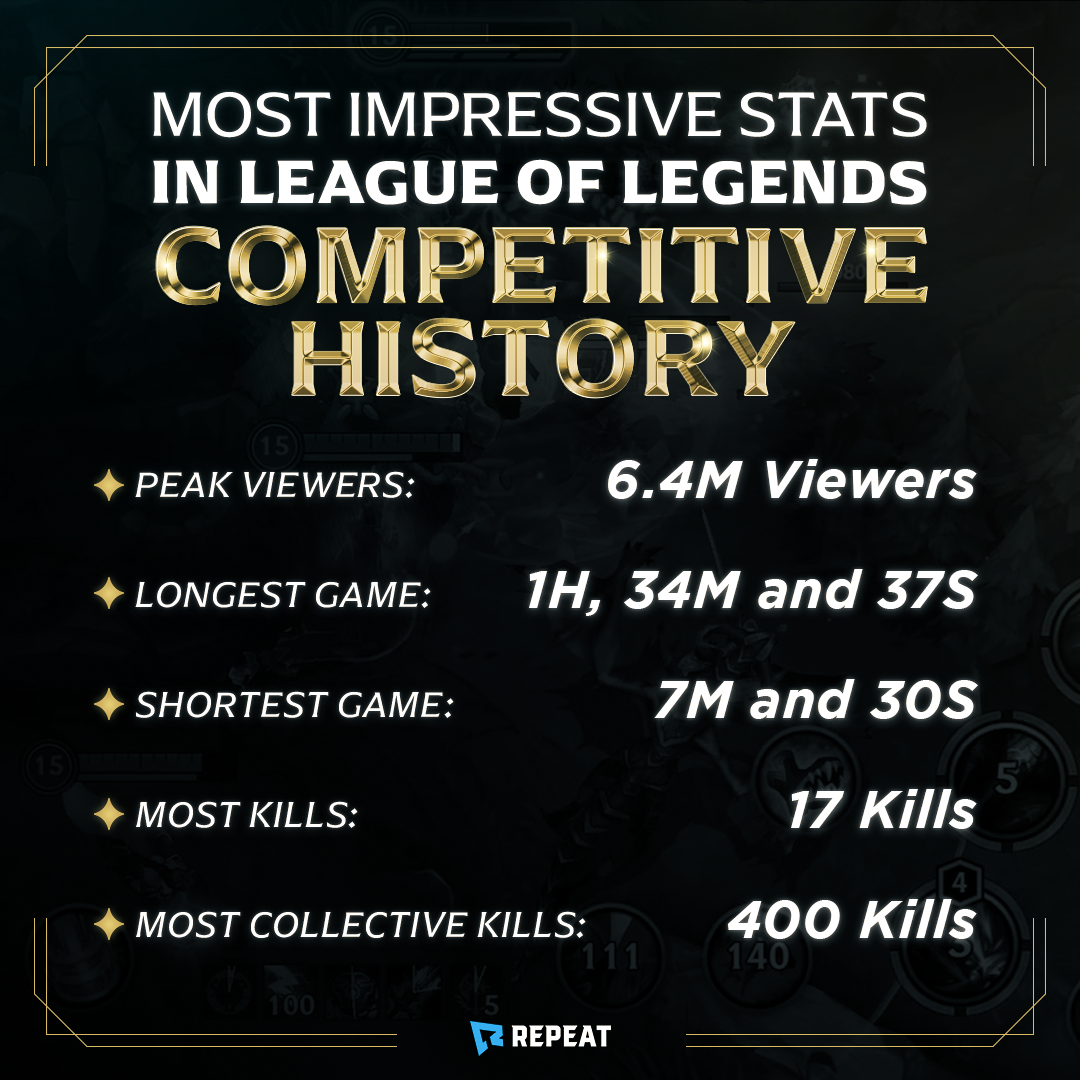 MOST IMPRESSIVE STATS
IN LEAGUE OF LEGENDS
COMPETITIVE HISTORY

PEAK VIEWERS: 6.4M Viewers

LONGEST GAME: 1H, 34M and 37S

SHORTEST GAME: 7M and 30S

MOST KILLS: 17 Kills

MOST COLLECTIVE KILLS: 400 Kills

REPEAT