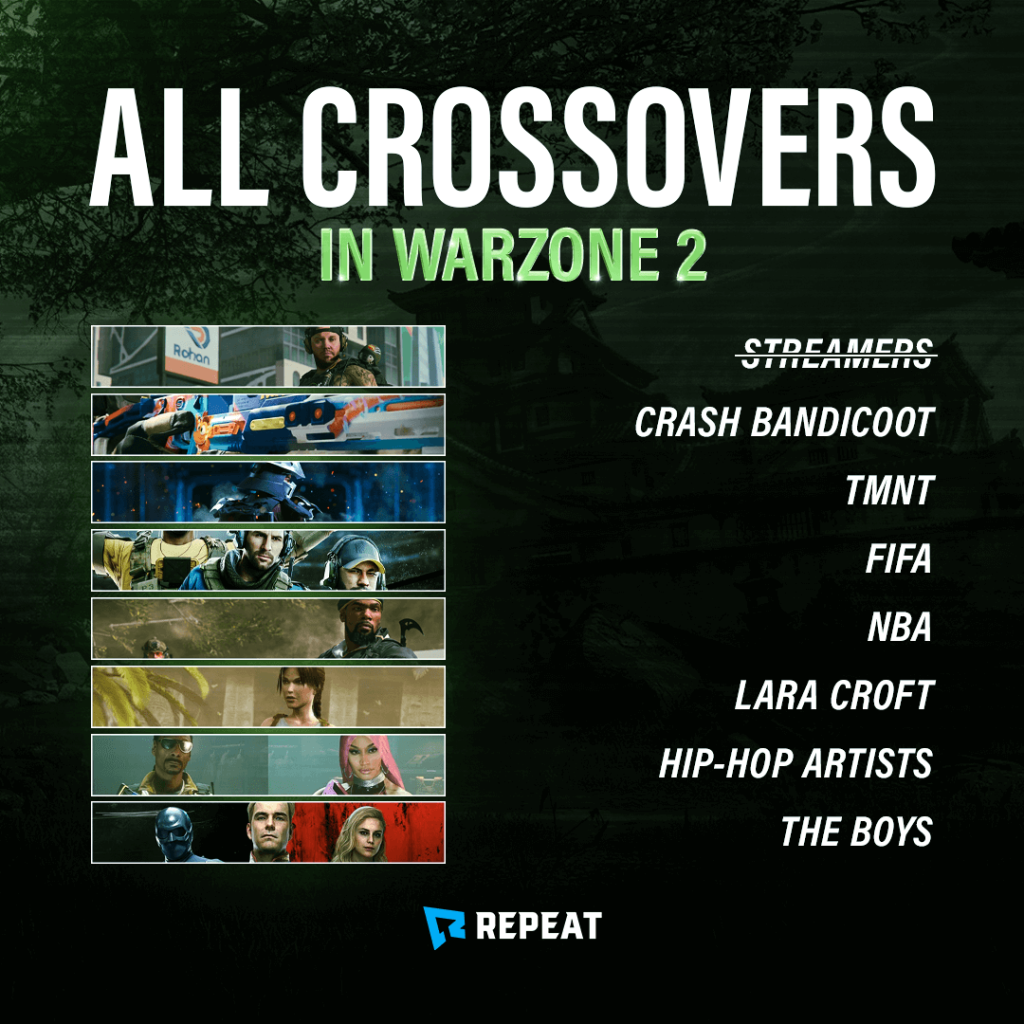 ALL CROSSOVERS
IN WARZONE 2

Rohan

~~STREAMERS~~
CRASH BANDICOOT
TMNT
FIFA
NBA
LARA CROFT
HIP-HOP ARTISTS
THE BOYS

REPEAT