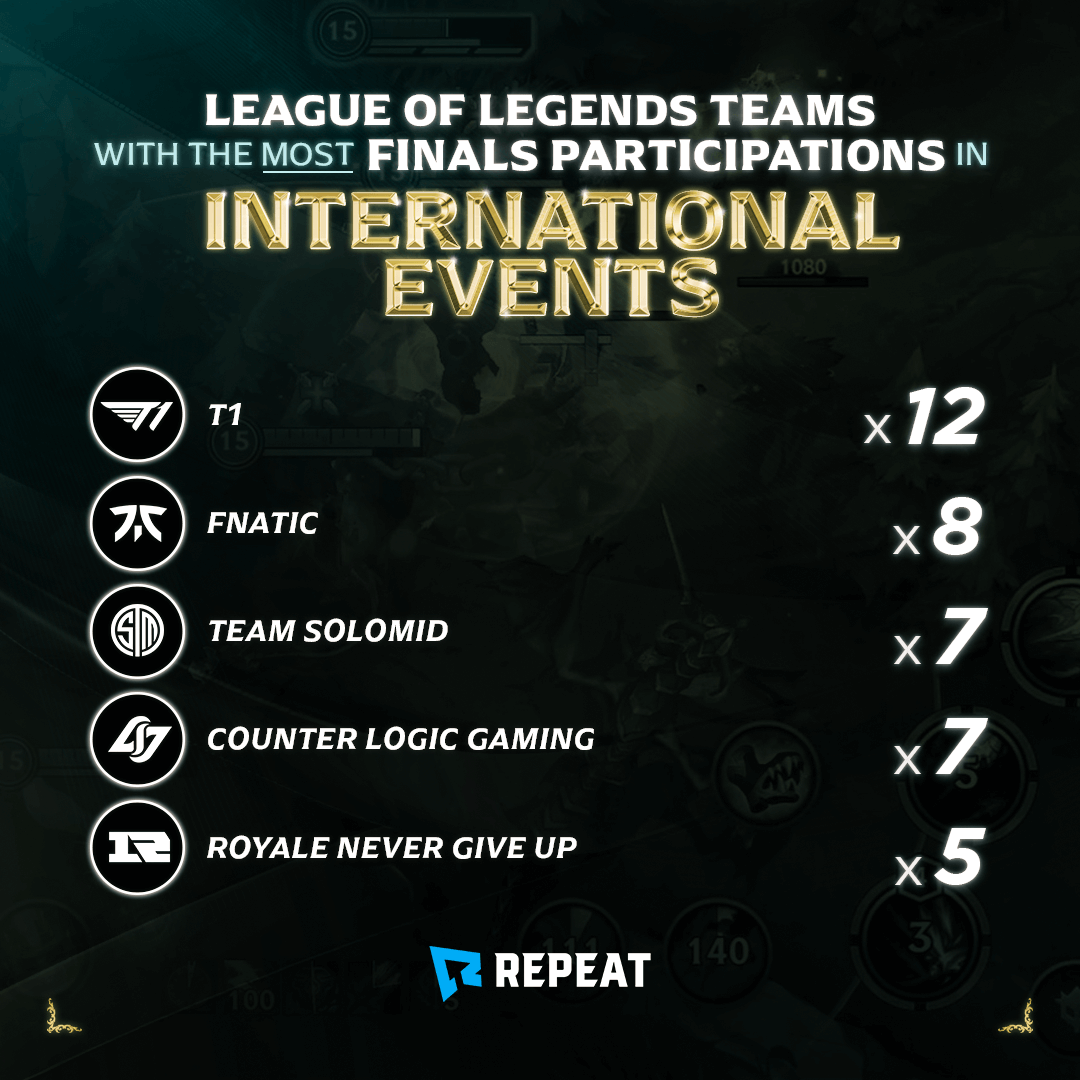 LEAGUE OF LEGENDS TEAMS
WITH THE MOST FINALS PARTICIPATIONS IN
INTERNATIONAL EVENTS

T1 x 12
FNATIC x 8
TEAM SOLOMID x 7
COUNTER LOGIC GAMING x 7
ROYALE NEVER GIVE UP x 5

REPEAT