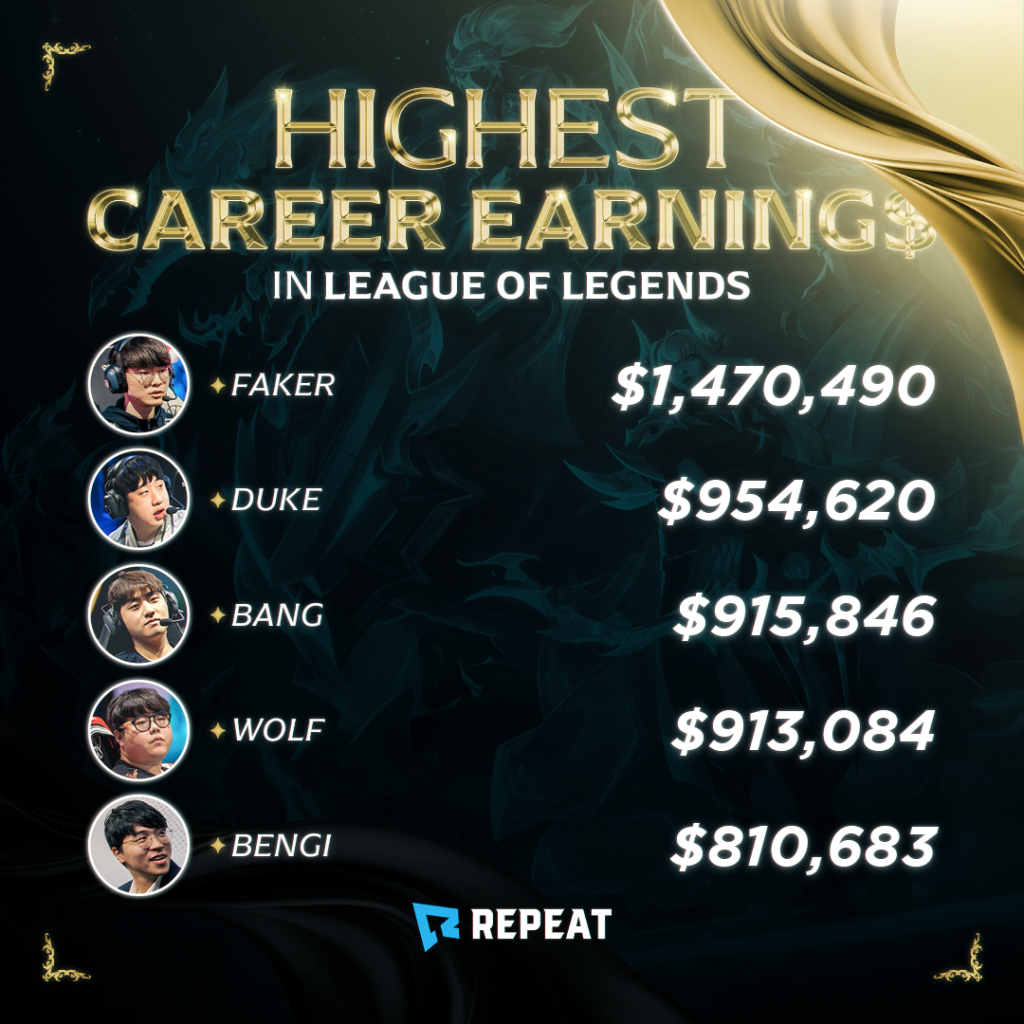 HIGHEST
CAREER EARNING$
IN LEAGUE OF LEGENDS

FAKER $1,470,490
DUKE $954,620
BANG $915,846
WOLF $913,084
BENGI $810,683

REPEAT